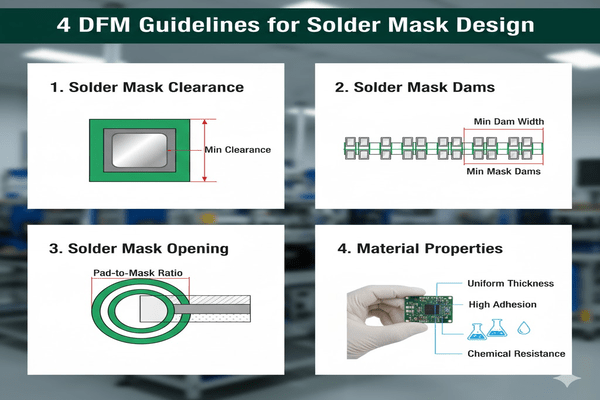 4 DFM Guidelines for Solder Mask Design

1. Solder Mask Clearance

Min Clearance

2. Solder Mask Dams

Min Dam Width

Min Mask Dams

3. Solder Mask Opening

Pad-to-Mask Ratio

4. Material Properties

Uniform Thickness

High Adhesion

Chemical Resistance