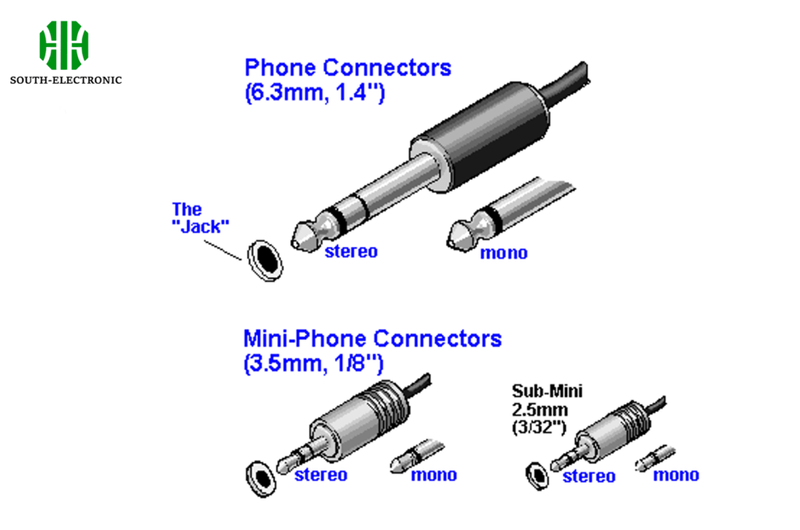 SOUTH-ELECTRONIC

Phone Connectors
(6.3mm, 1.4")

The "Jack"

stereo

mono

Mini-Phone Connectors
(3.5mm, 1/8")

stereo

mono

Sub-Mini
2.5mm
(3/32")

stereo

mono